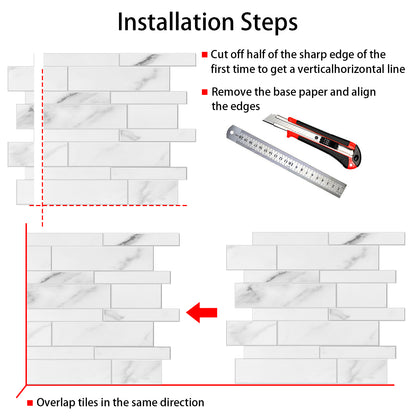 Installation Steps

■ Cut off half of the sharp edge of the first time to get a verticalhorizontal line

■ Remove the base paper and align the edges

■ Overlap tiles in the same direction