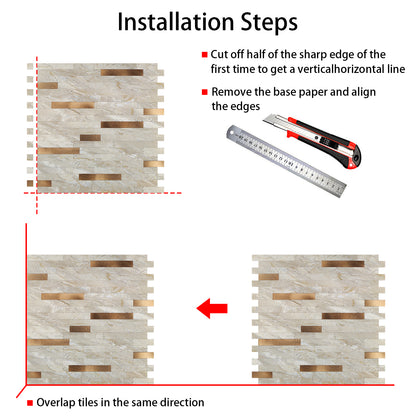 Installation Steps

Cut off half of the sharp edge of the first time to get a verticalhorizontal line

Remove the base paper and align the edges

Overlap tiles in the same direction